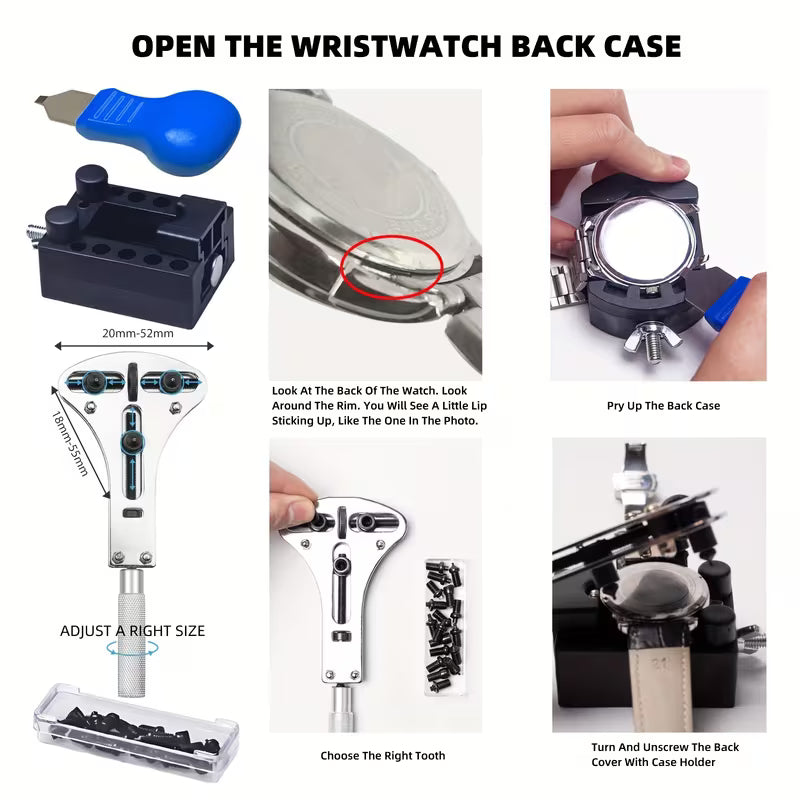 OPEN THE WRISTWATCH BACK CASE

20mm-52mm

18mm-55mm

ADJUST A RIGHT SIZE

Look At The Back Of The Watch. Look Around The Rim. You Will See A Little Lip Sticking Up, Like The One In The Photo.

Pry Up The Back Case

Choose The Right Tooth

Turn And Unscrew The Back Cover With Case Holder